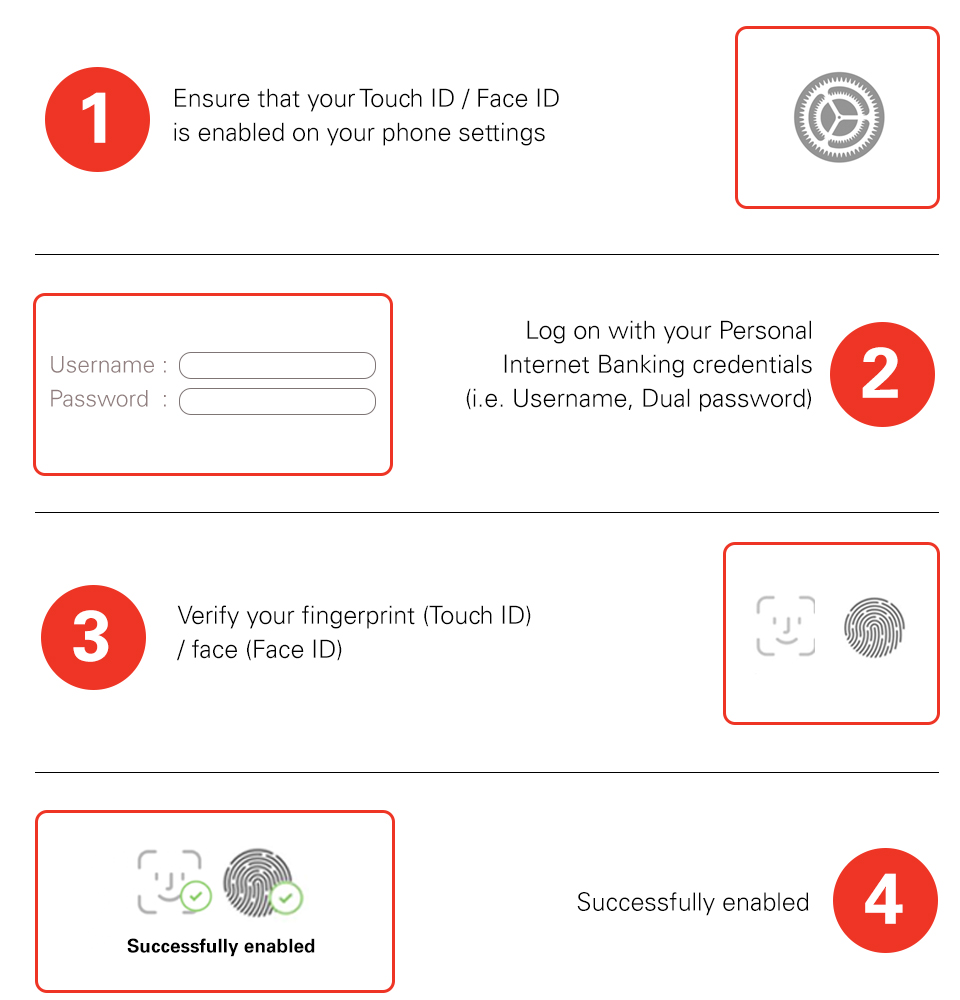 1

Ensure that your Touch ID / Face ID is enabled on your phone settings

Username :
Password :

Log on with your Personal Internet Banking credentials (i.e. Username, Dual password)

2

3

Verify your fingerprint (Touch ID) / face (Face ID)

Successfully enabled

Successfully enabled

4